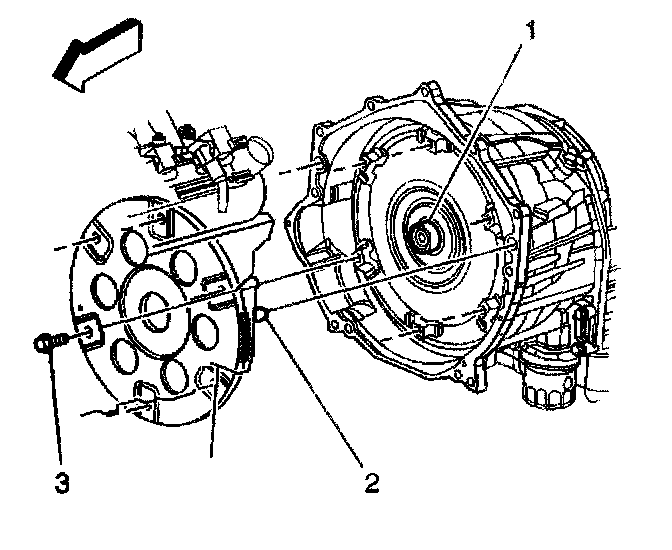 1

3

2