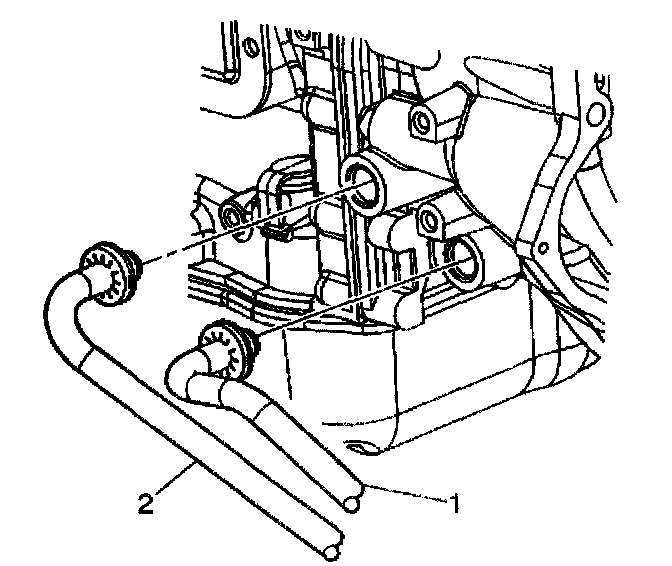 2
1