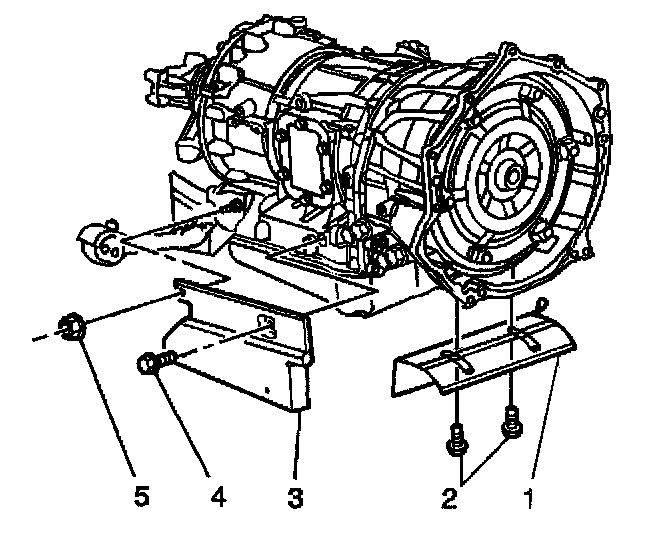 5 4 3 2 1