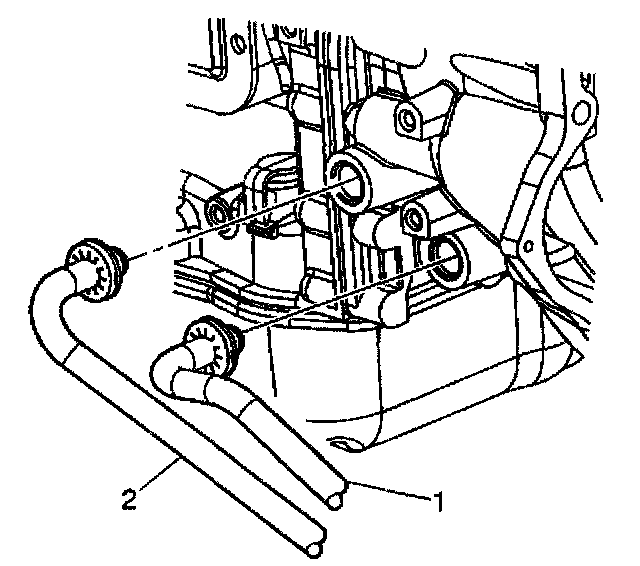 2
1