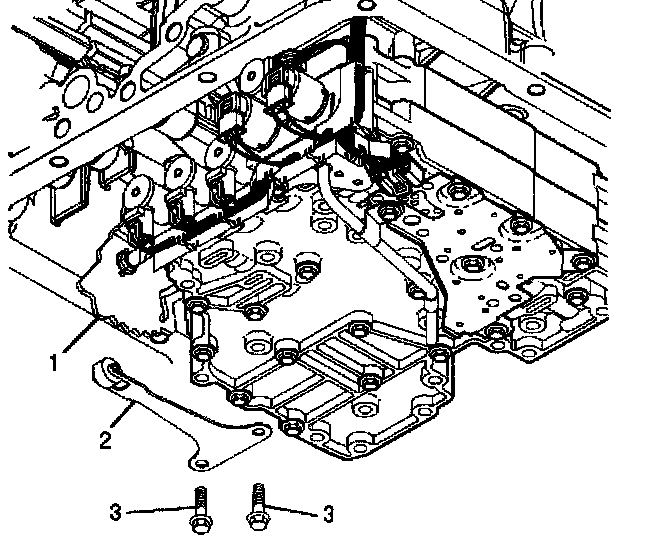 1
2
3
3