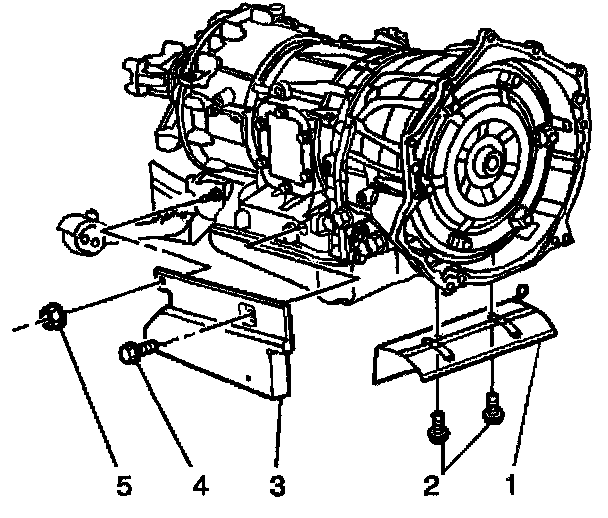 5 4 3 2 1