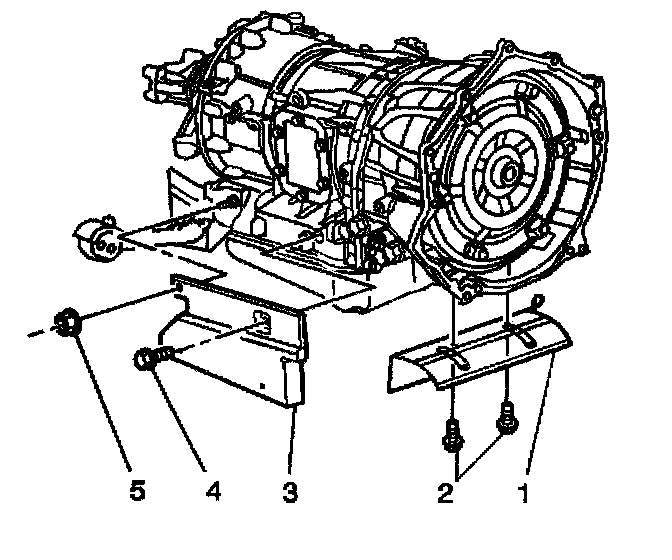 5 4 3 2 1