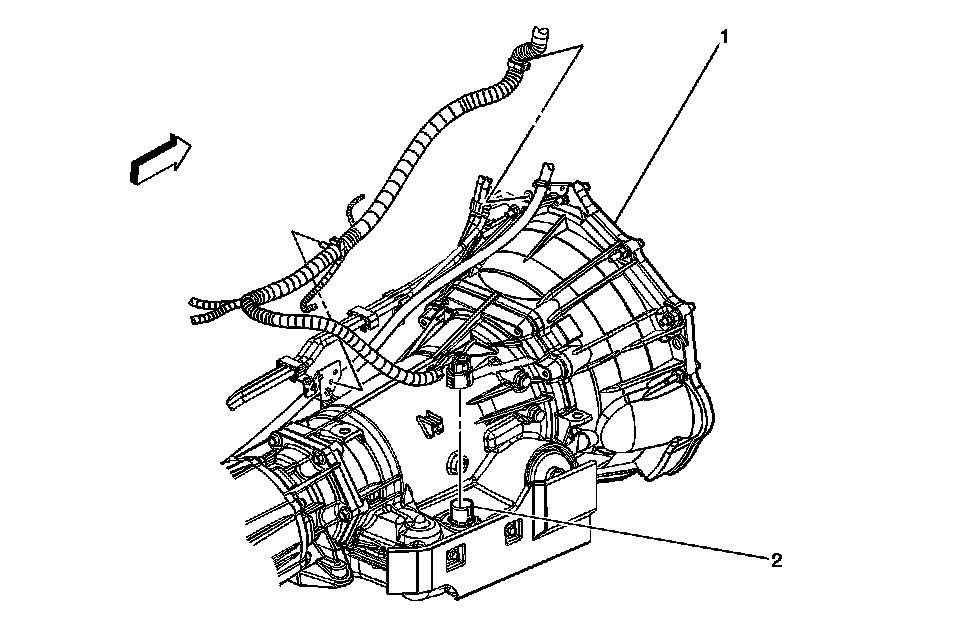 1

2