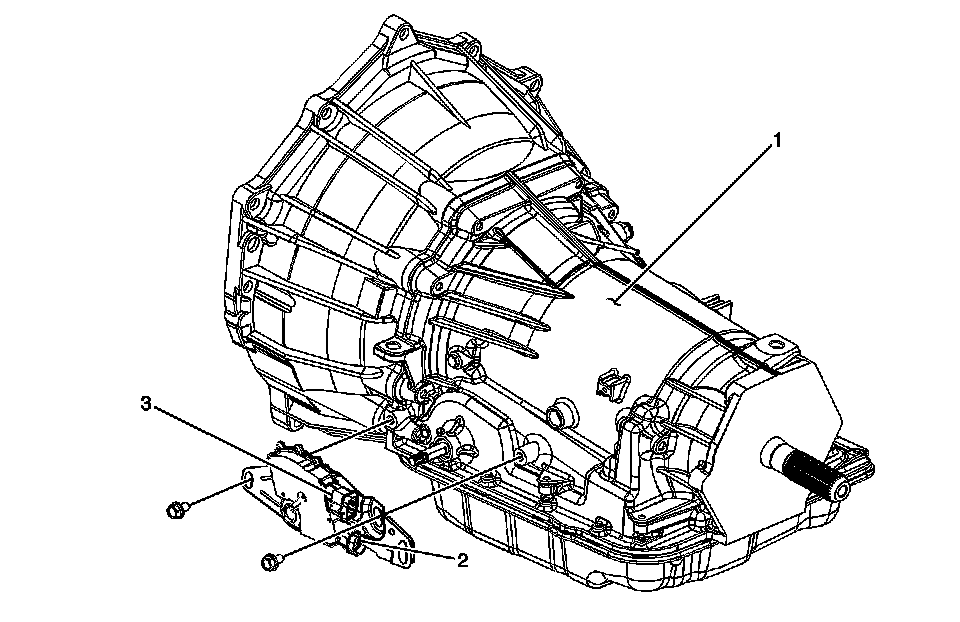 1
3
2