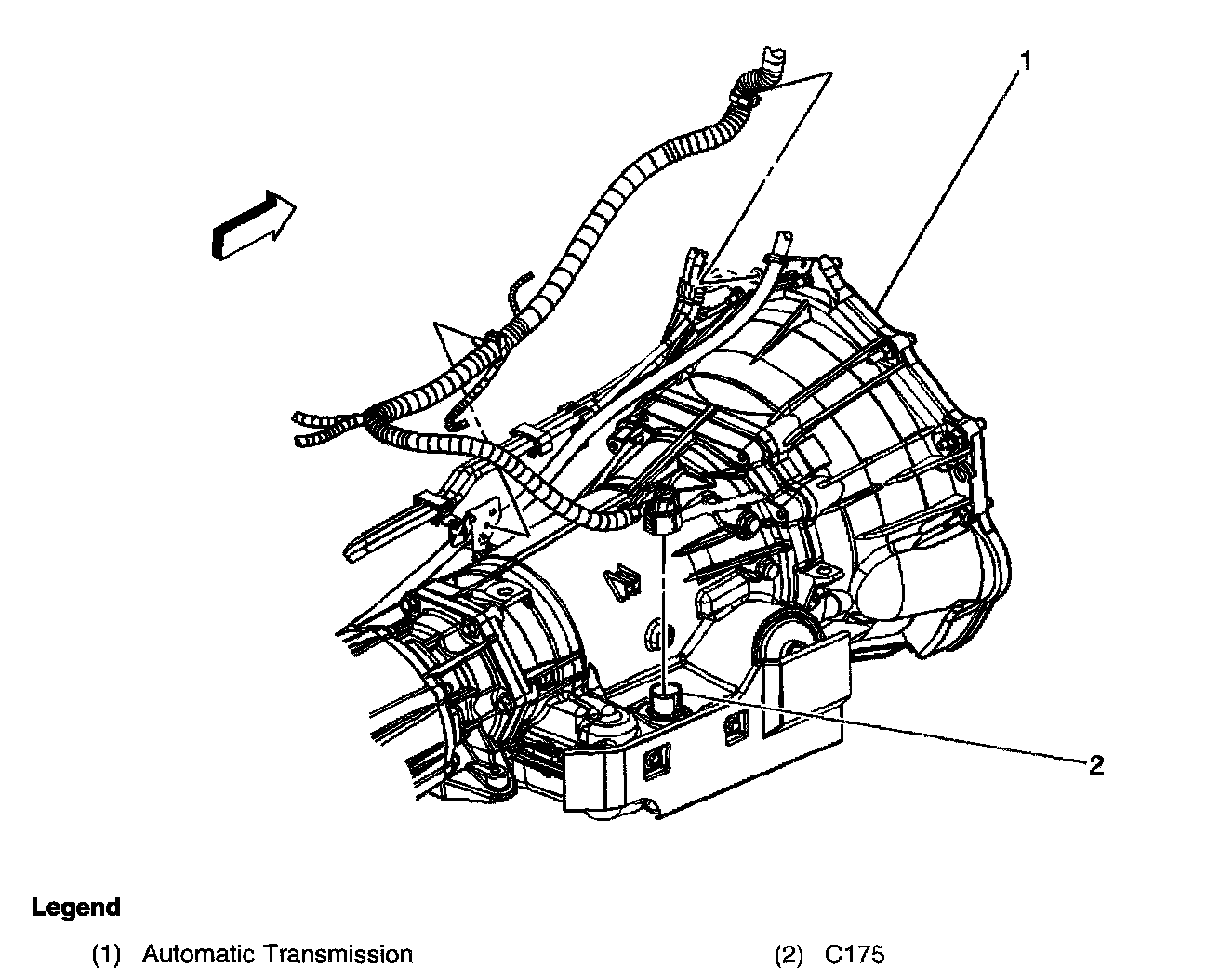 1

2

Legend

(1) Automatic Transmission

(2) C175