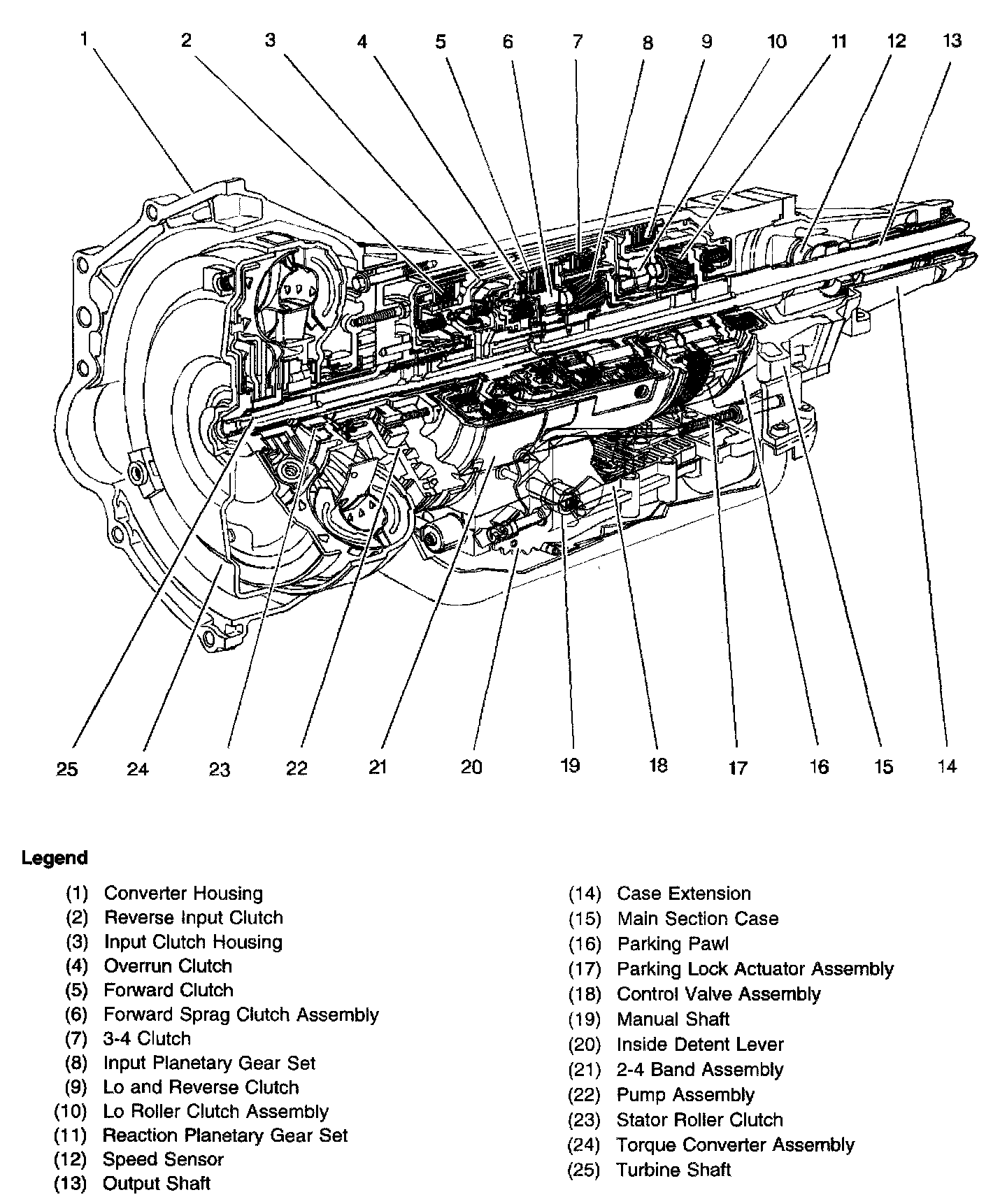 1 2 3 4 5 6 7 8 9 10 11 12 13

25 24 23 22 21 20 19 18 17 16 15 14

Legend

(1) Converter Housing
(2) Reverse Input Clutch
(3) Input Clutch Housing
(4) Overrun Clutch
(5) Forward Clutch
(6) Forward Sprag Clutch Assembly
(7) 3-4 Clutch
(8) Input Planetary Gear Set
(9) Lo and Reverse Clutch
(10) Lo Roller Clutch Assembly
(11) Reaction Planetary Gear Set
(12) Speed Sensor
(13) Output Shaft

(14) Case Extension
(15) Main Section Case
(16) Parking Pawl
(17) Parking Lock Actuator Assembly
(18) Control Valve Assembly
(19) Manual Shaft
(20) Inside Detent Lever
(21) 2-4 Band Assembly
(22) Pump Assembly
(23) Stator Roller Clutch
(24) Torque Converter Assembly
(25) Turbine Shaft