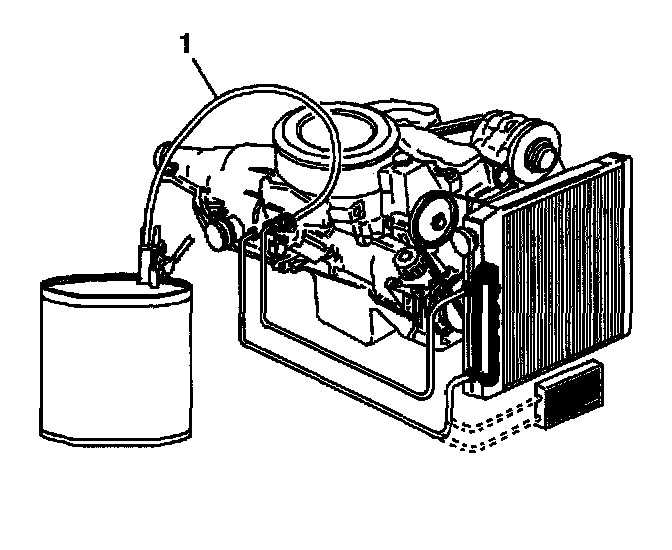 1