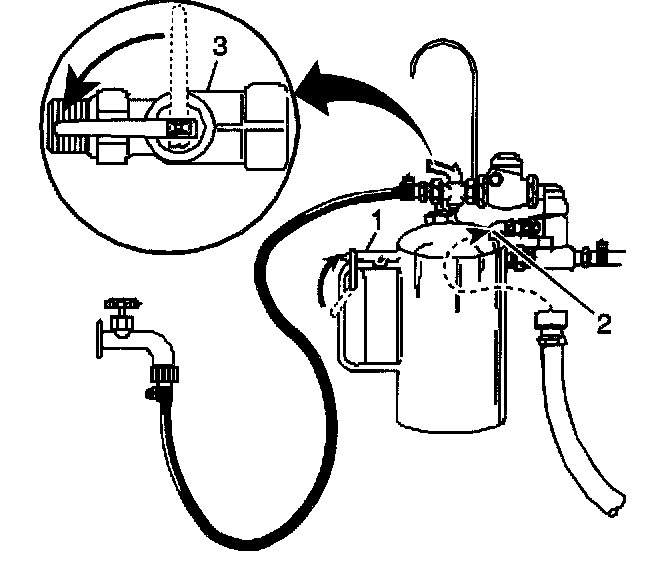 3
1
2