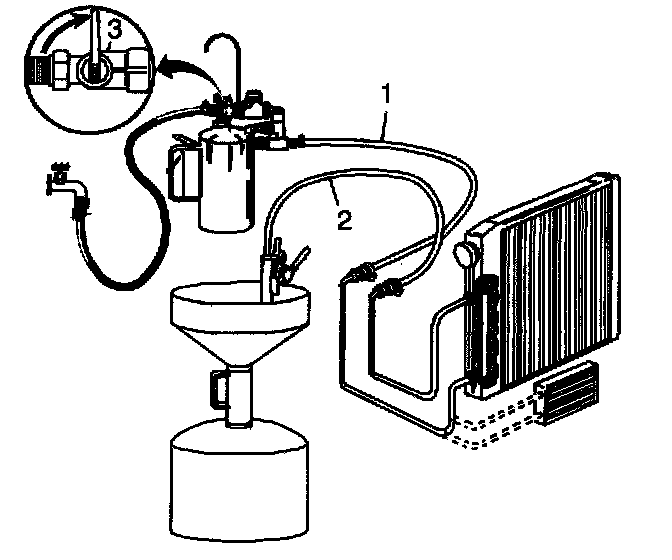 3
1
2