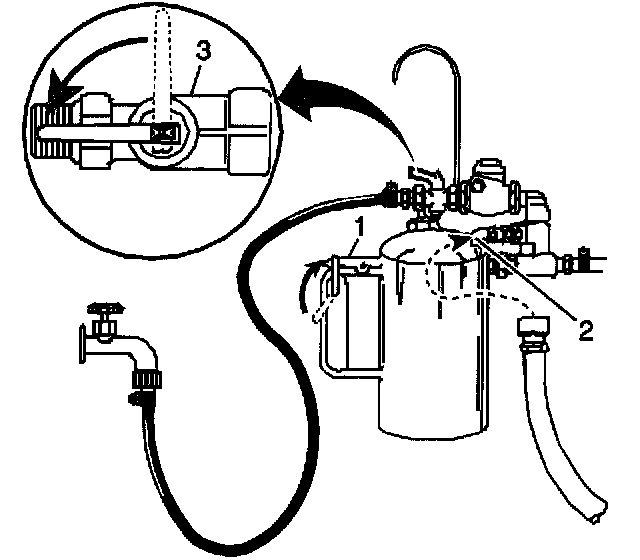 3

1

2