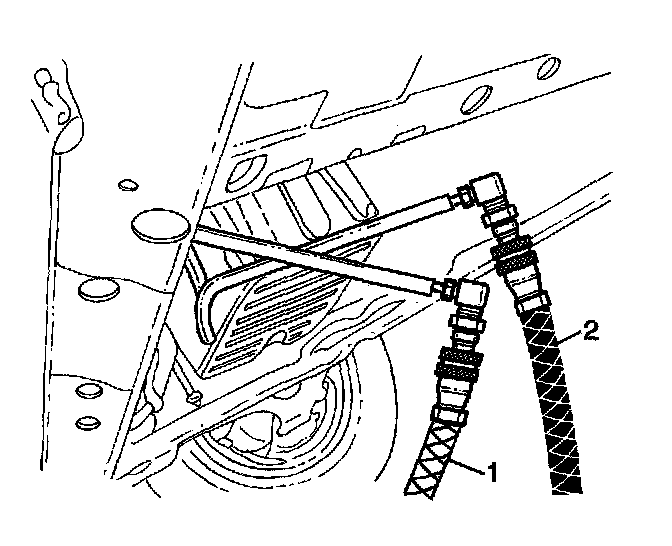 2
1