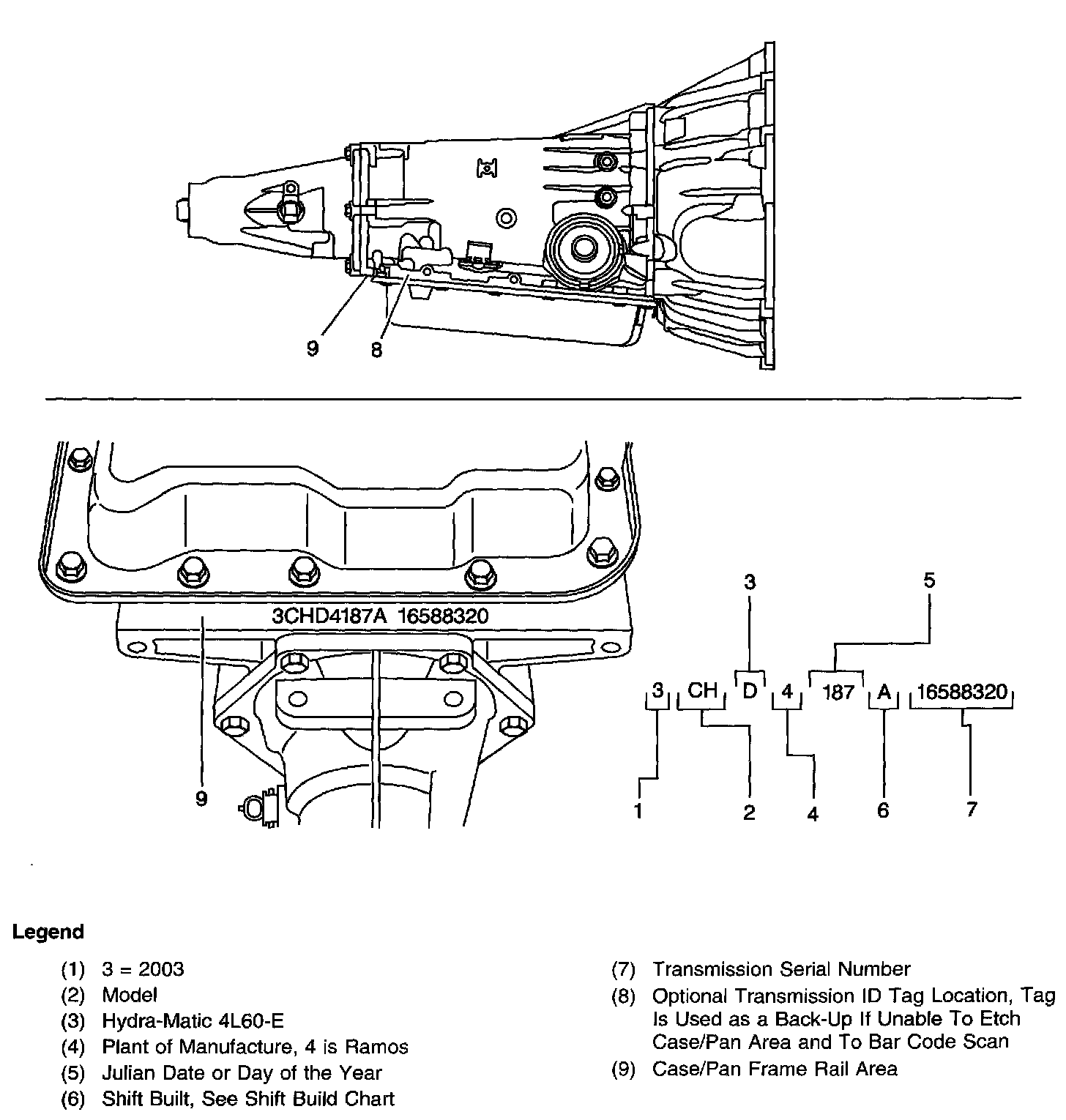 9
8

3CHD4187A 16588320

9

3
5
3 CH D 4 187 A 16588320
1
2
4
6
7

Legend

(1) 3 = 2003
(2) Model
(3) Hydra-Matic 4L60-E
(4) Plant of Manufacture, 4 is Ramos
(5) Julian Date or Day of the Year
(6) Shift Built, See Shift Build Chart

(7) Transmission Serial Number
(8) Optional Transmission ID Tag Location, Tag Is Used as a Back-Up If Unable To Etch Case/Pan Area and To Bar Code Scan
(9) Case/Pan Frame Rail Area