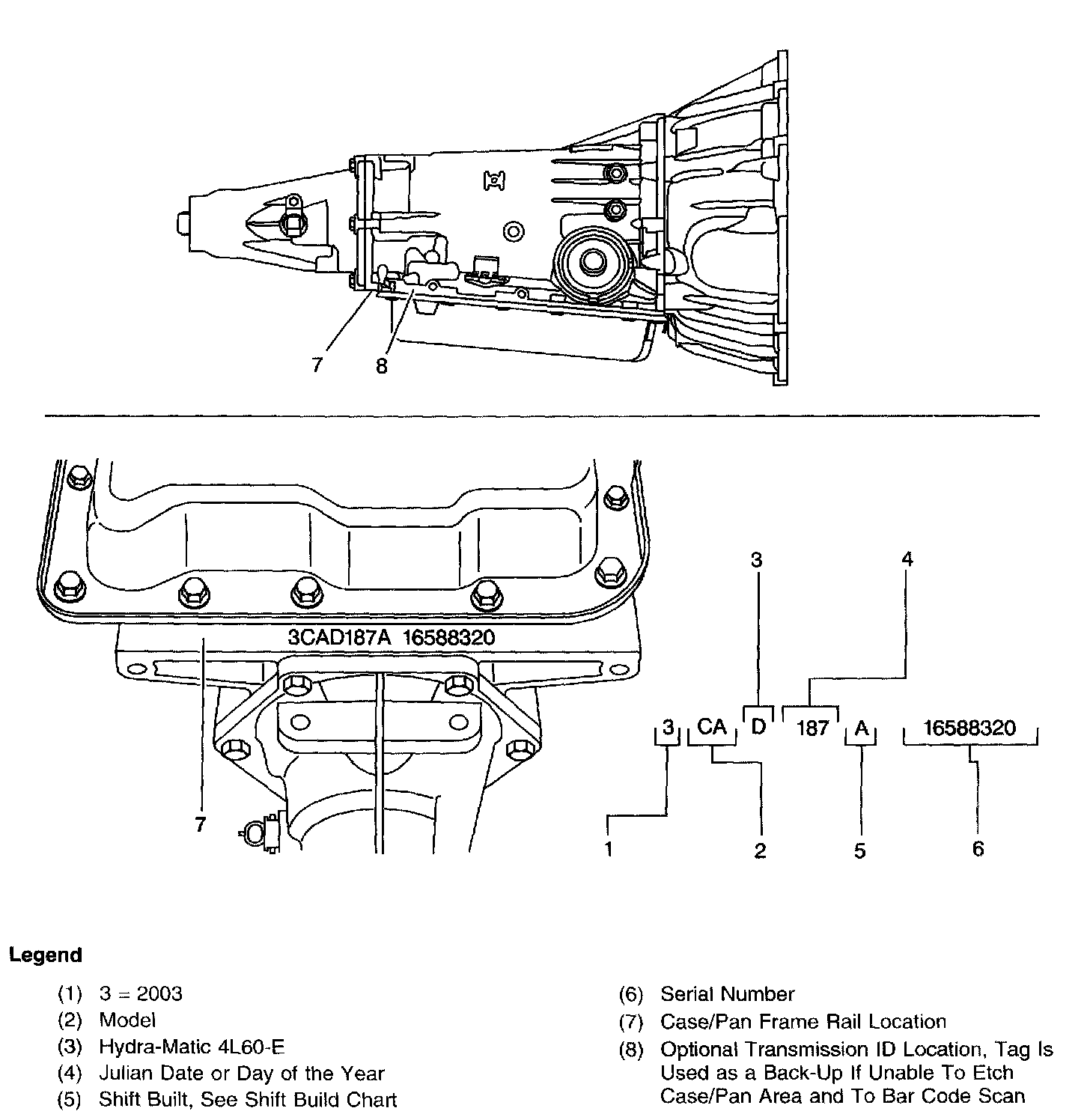 7
8

3CAD187A 16588320

7

3
4
3 CA D 187 A 16588320
1
2
5
6

Legend

(1) 3 = 2003
(2) Model
(3) Hydra-Matic 4L60-E
(4) Julian Date or Day of the Year
(5) Shift Built, See Shift Build Chart

(6) Serial Number
(7) Case/Pan Frame Rail Location
(8) Optional Transmission ID Location, Tag Is Used as a Back-Up If Unable To Etch Case/Pan Area and To Bar Code Scan