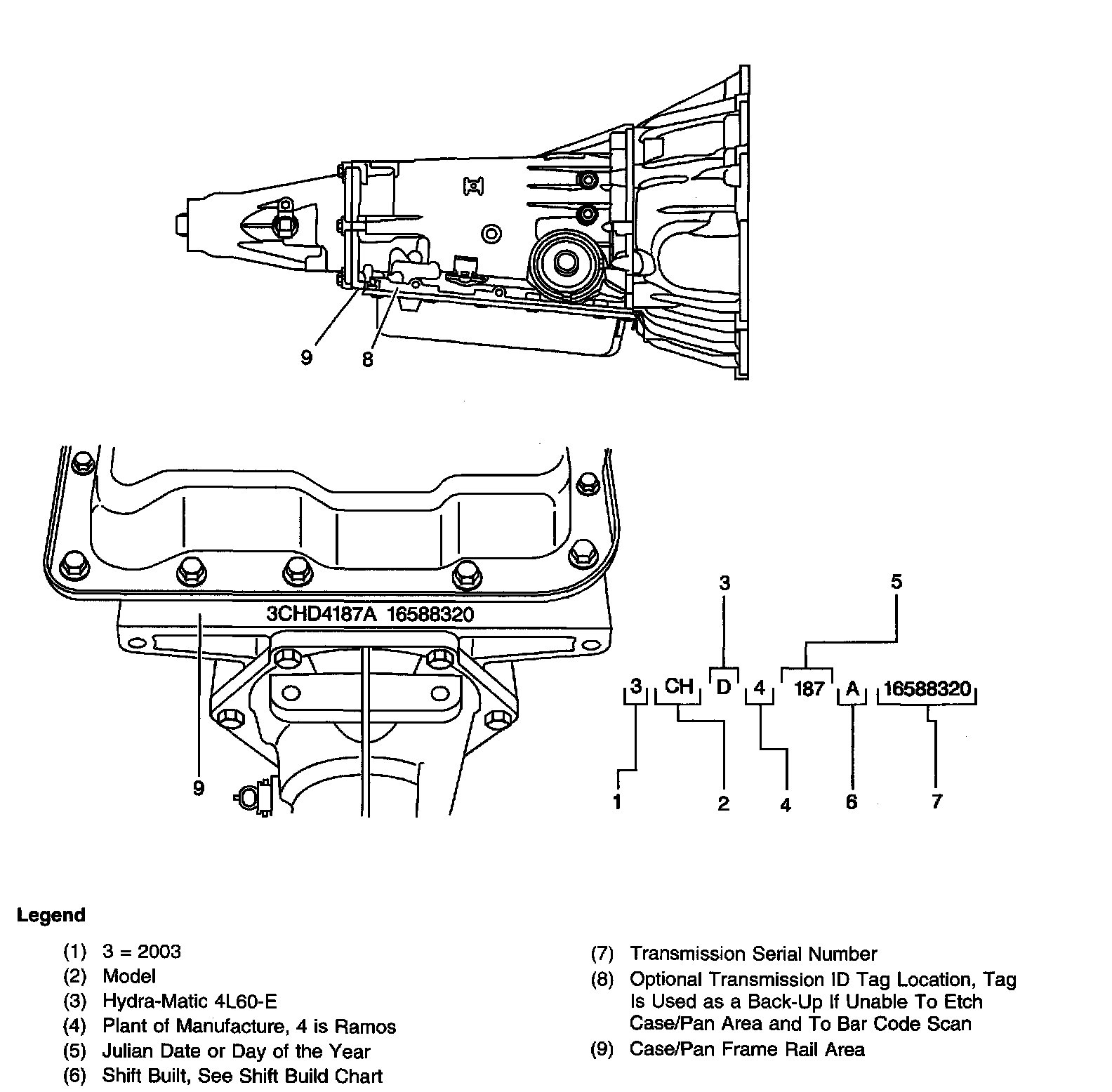 9
8

3CHD4187A 16588320

9

3
5
3 CH D 4 187 A 16588320
1 2 4 6 7

Legend

(1) 3 = 2003
(2) Model
(3) Hydra-Matic 4L60-E
(4) Plant of Manufacture, 4 is Ramos
(5) Julian Date or Day of the Year
(6) Shift Built, See Shift Build Chart

(7) Transmission Serial Number
(8) Optional Transmission ID Tag Location, Tag Is Used as a Back-Up If Unable To Etch Case/Pan Area and To Bar Code Scan
(9) Case/Pan Frame Rail Area