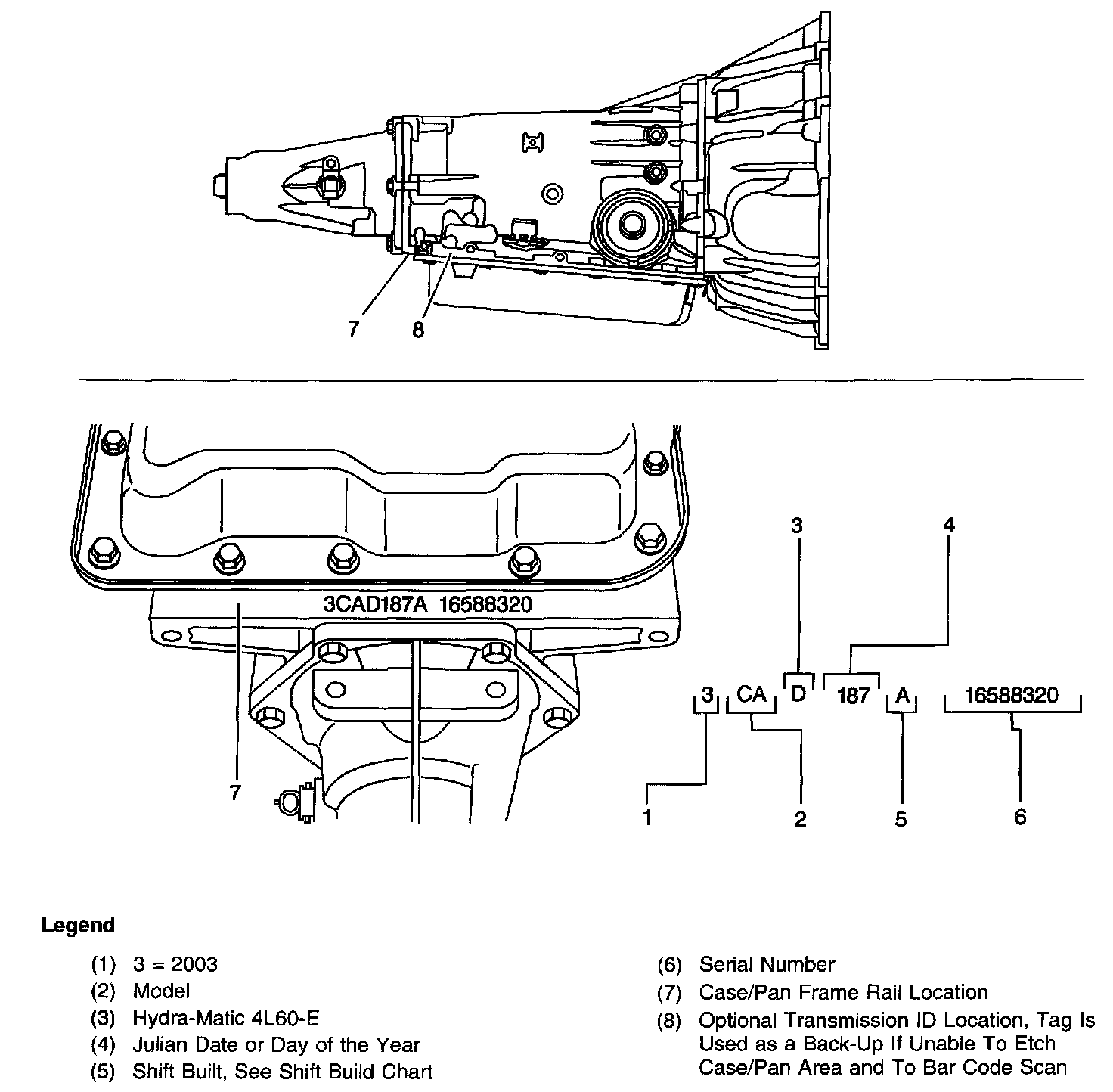 7
8

3CAD187A 16588320

7

3
4
3 CA D 187 A 16588320
1
2
5
6

Legend

(1) 3 = 2003
(2) Model
(3) Hydra-Matic 4L60-E
(4) Julian Date or Day of the Year
(5) Shift Built, See Shift Build Chart

(6) Serial Number
(7) Case/Pan Frame Rail Location
(8) Optional Transmission ID Location, Tag Is Used as a Back-Up If Unable To Etch Case/Pan Area and To Bar Code Scan