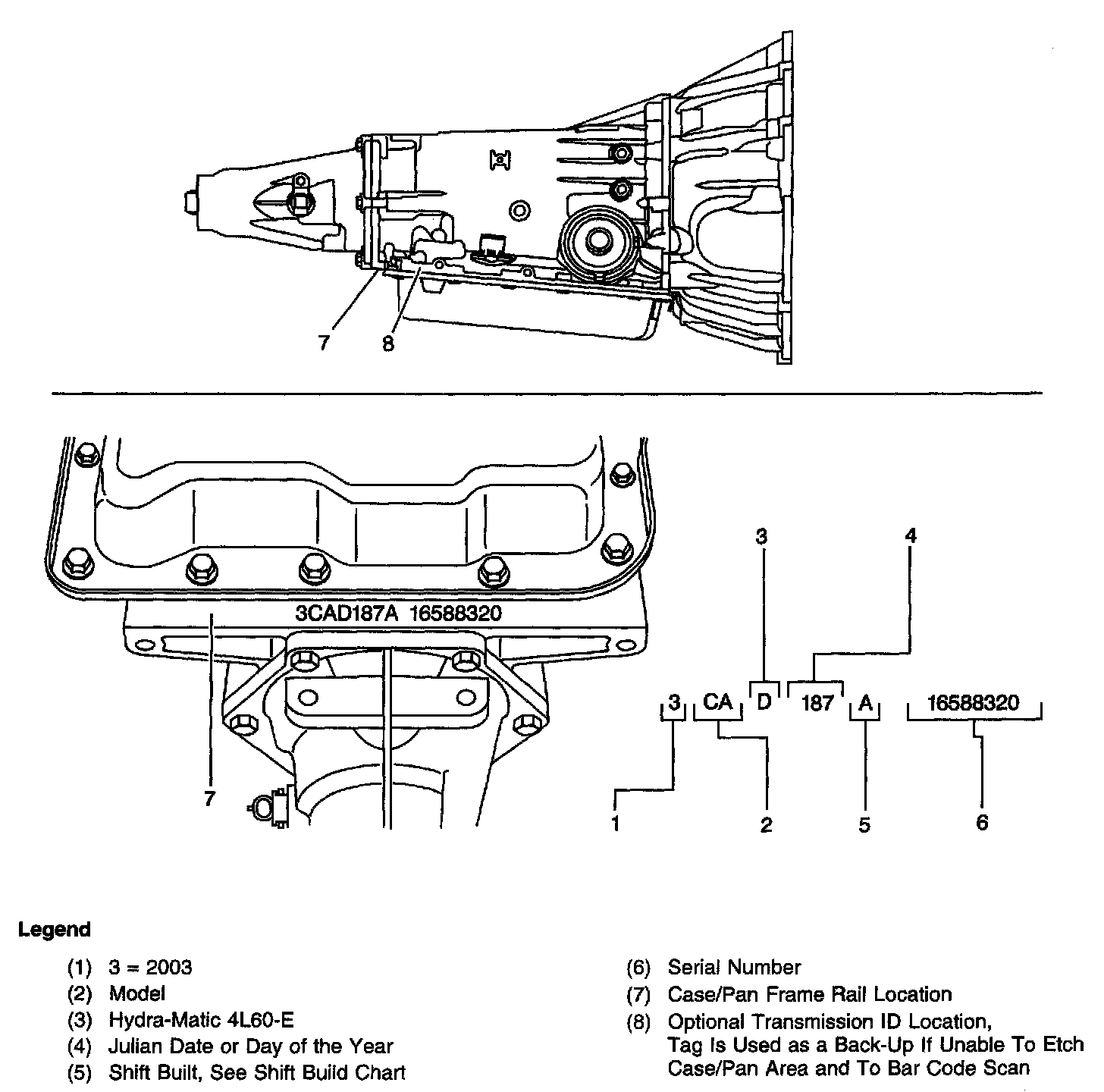 7
8

3CAD187A 16588320

7

3
4
3 CA D 187 A 16588320
1 2 5 6

Legend

(1) 3 = 2003
(2) Model
(3) Hydra-Matic 4L60-E
(4) Julian Date or Day of the Year
(5) Shift Built, See Shift Build Chart

(6) Serial Number
(7) Case/Pan Frame Rail Location
(8) Optional Transmission ID Location, Tag Is Used as a Back-Up If Unable To Etch Case/Pan Area and To Bar Code Scan