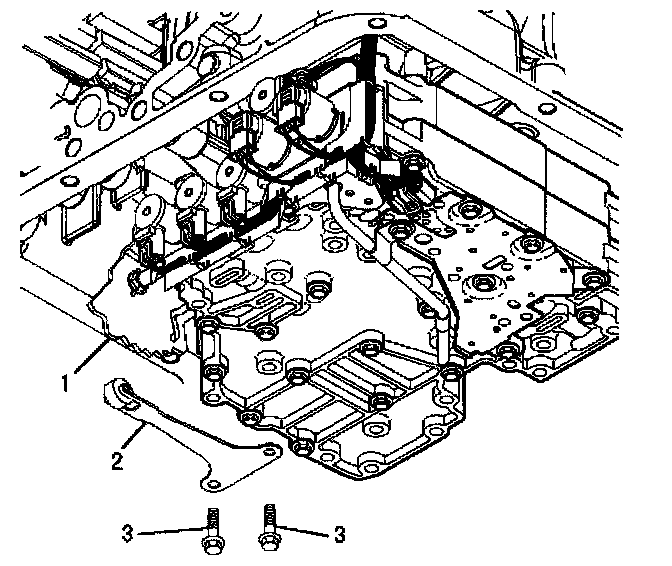 1
2
3
3