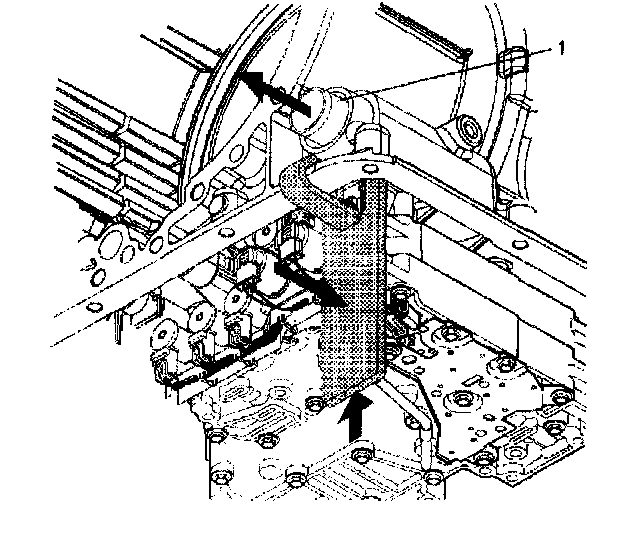 1