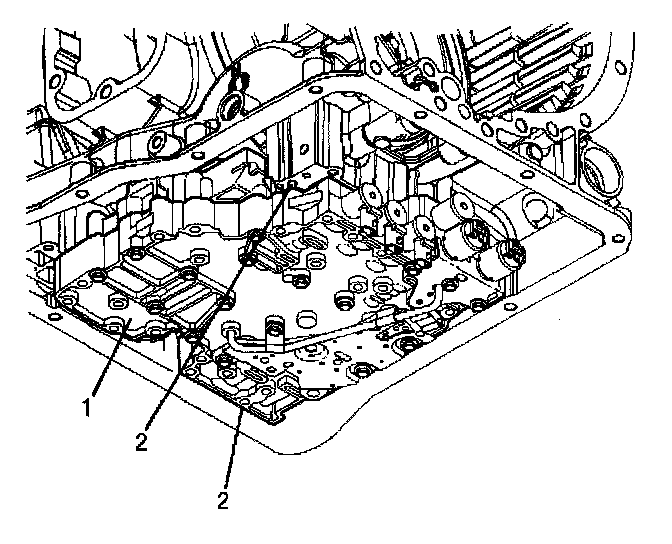 1

2

2