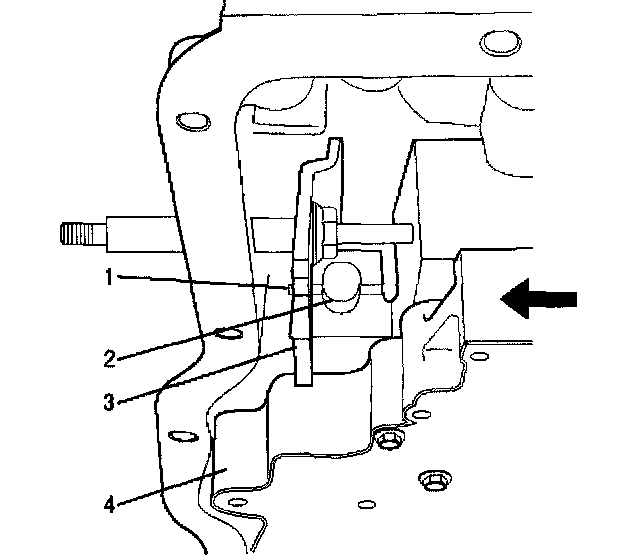 1
2
3
4