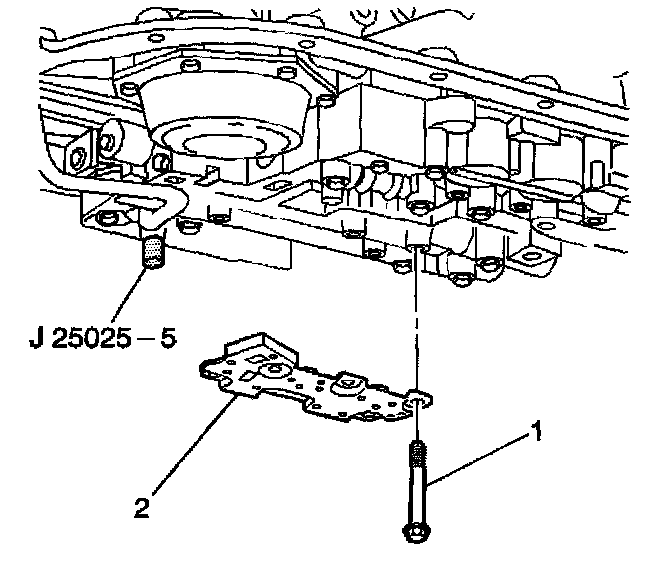 J 25025 – 5

1

2