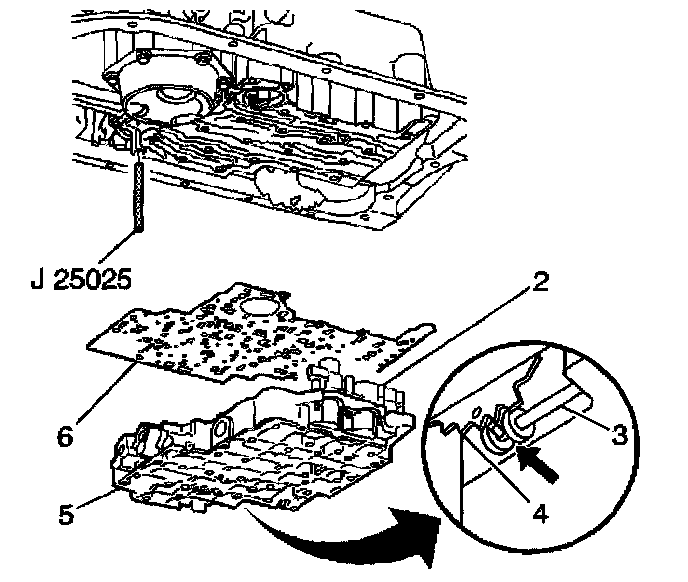 J 25025
2
6
3
5
4