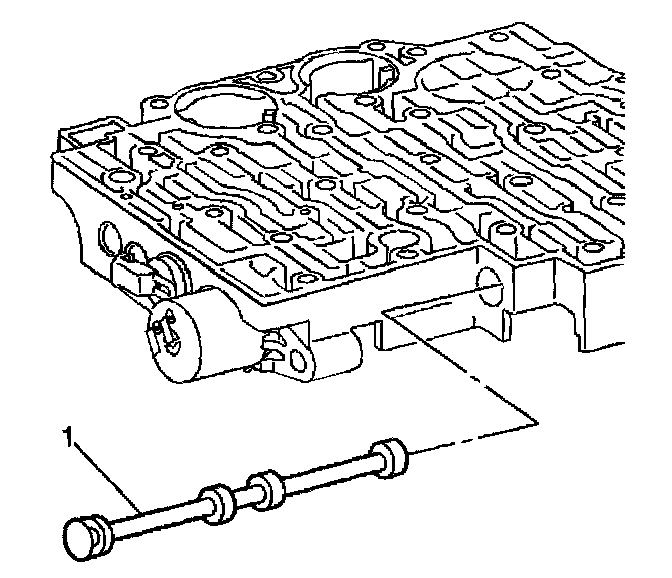 1