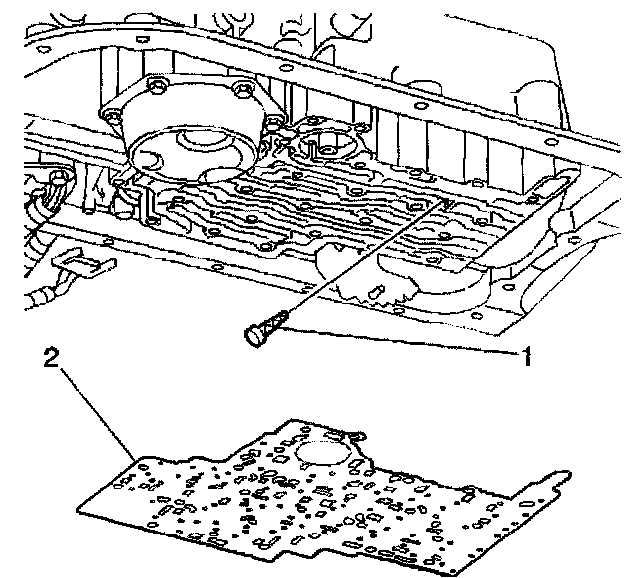 1
2