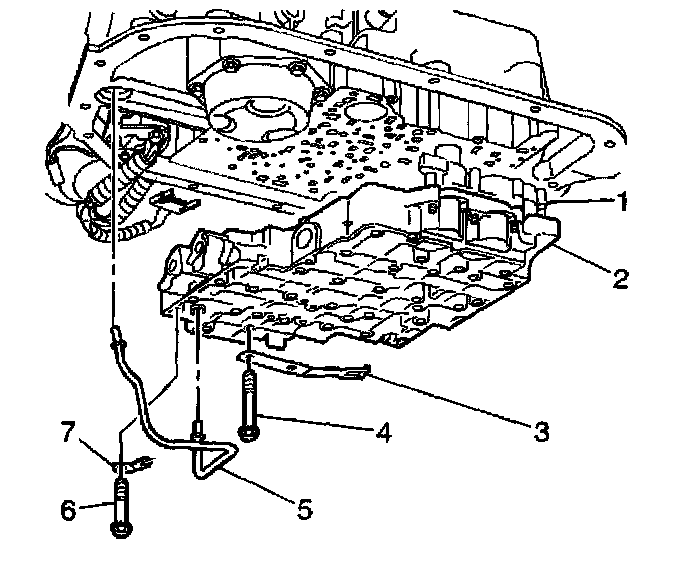 1
2
3
4
5
6
7