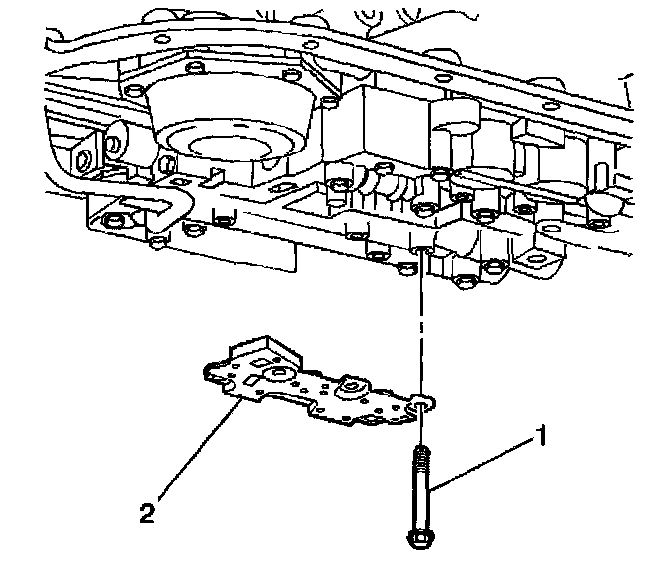 1

2