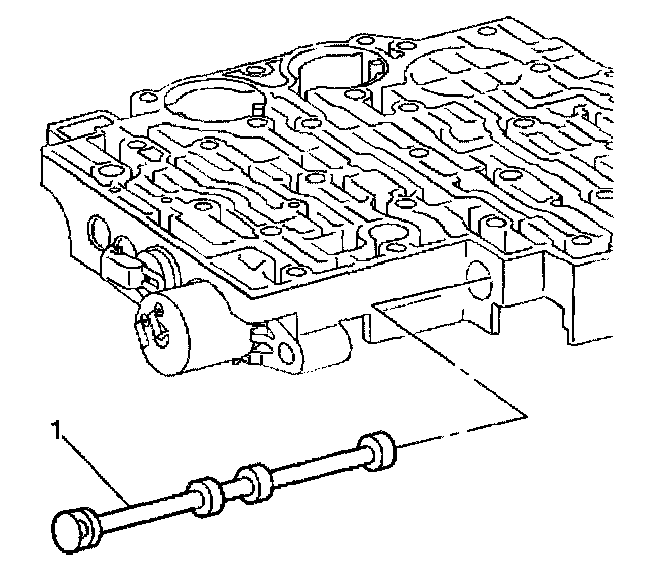 1