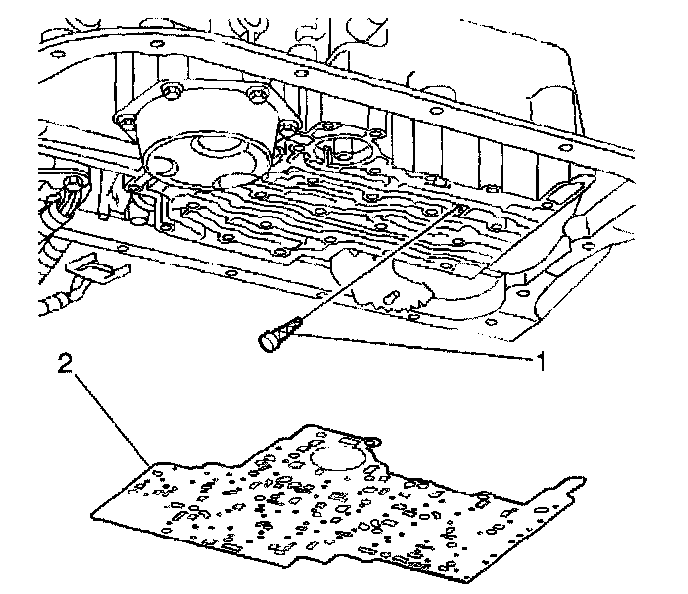 1

2