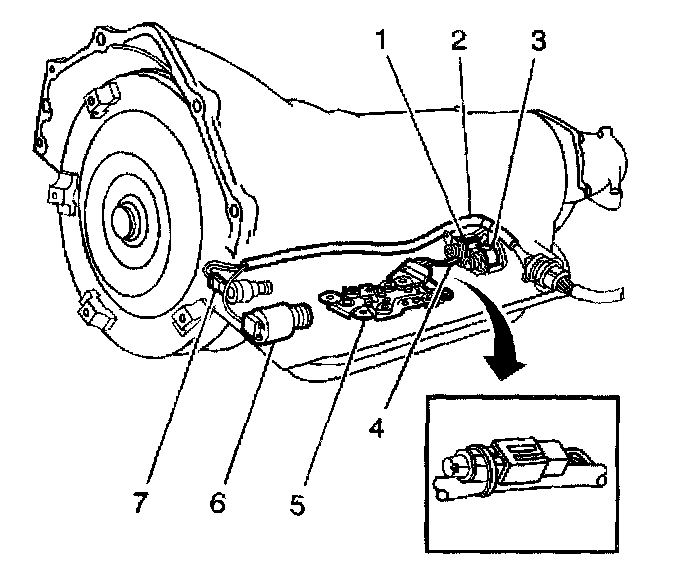 1 2 3

4

7 6 5