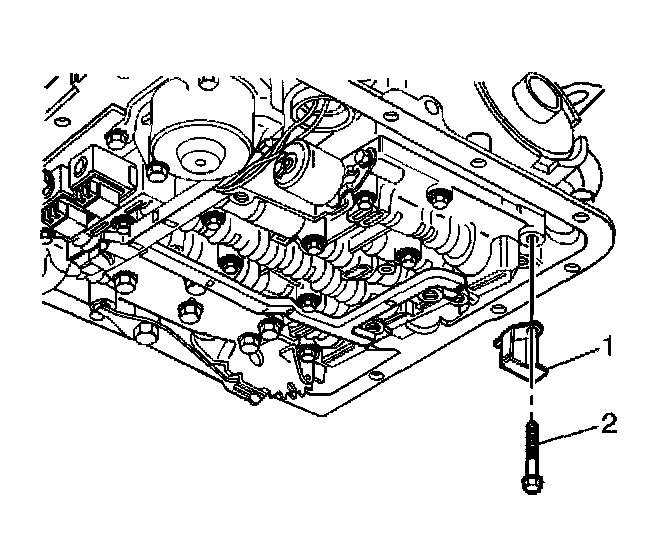 1
2