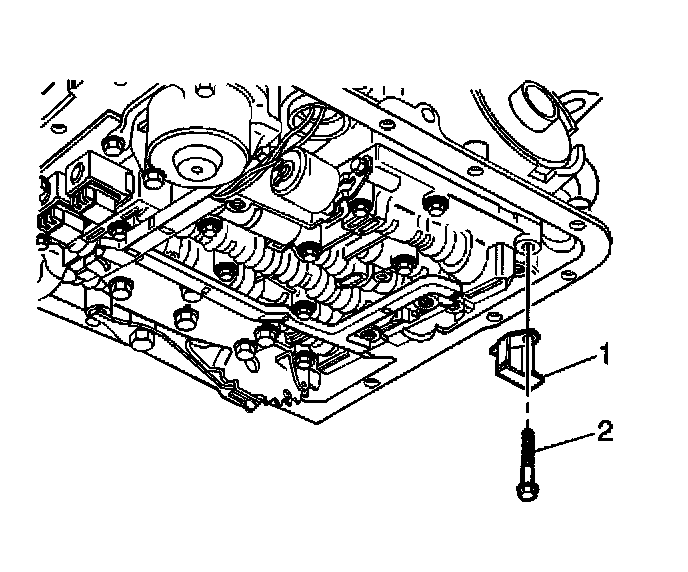 1
2