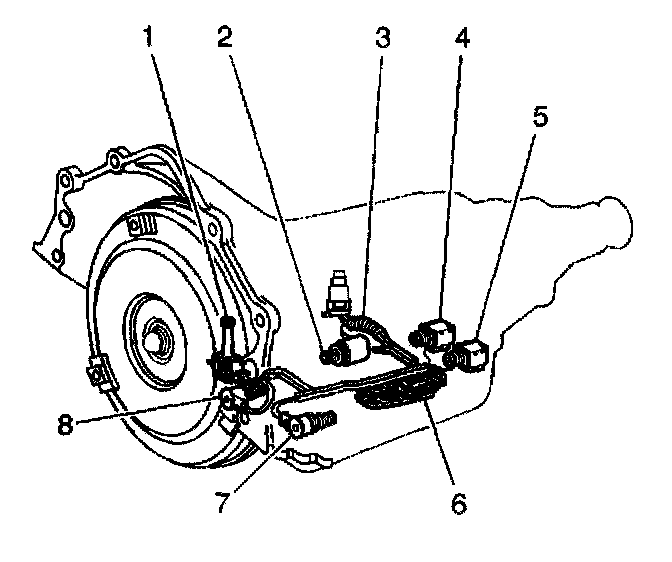 1
2
3
4
5
8
7
6