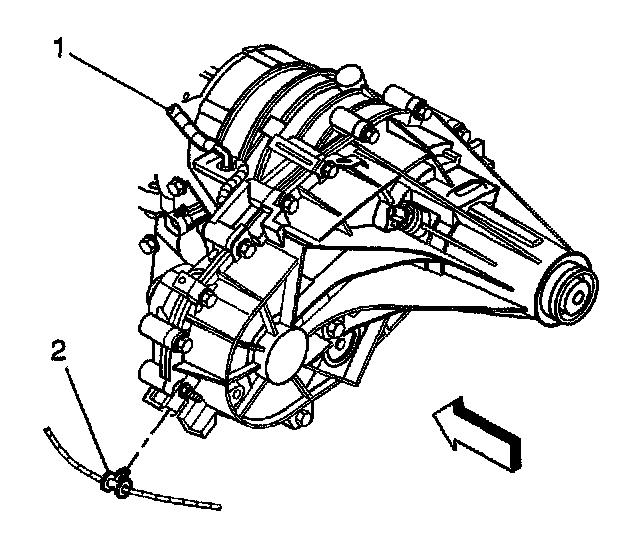 1

2