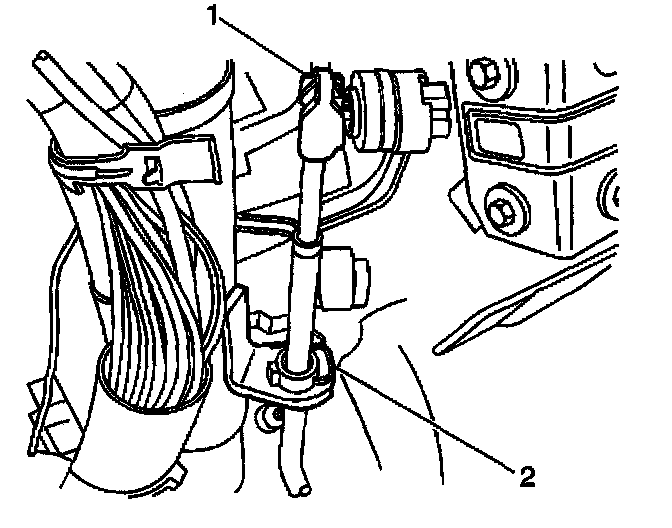 1

2