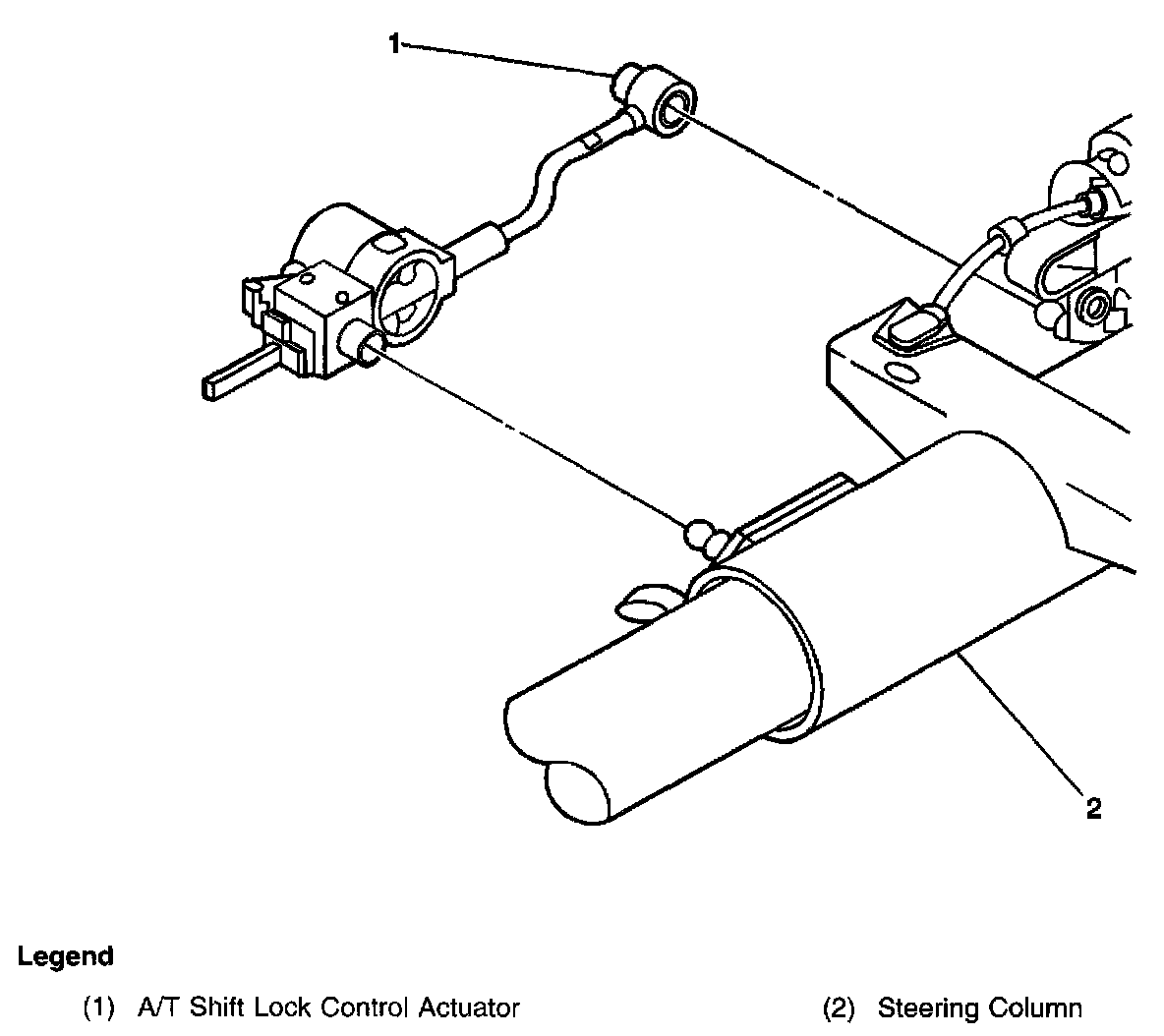 1

2

Legend

(1) A/T Shift Lock Control Actuator

(2) Steering Column