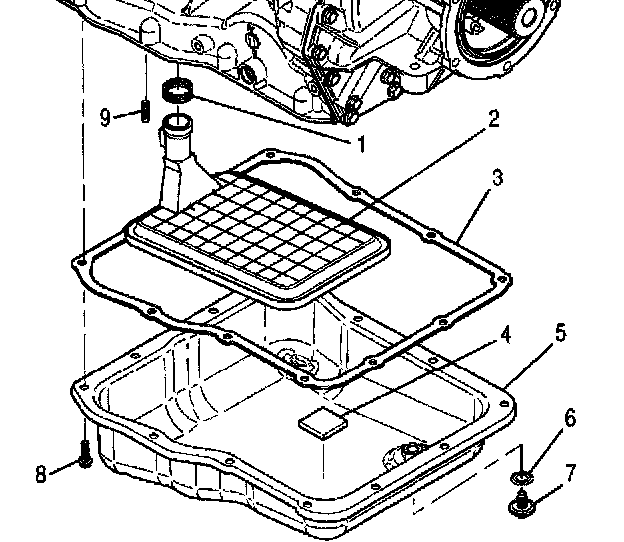 9
1
2
3
4
5
6
7
8