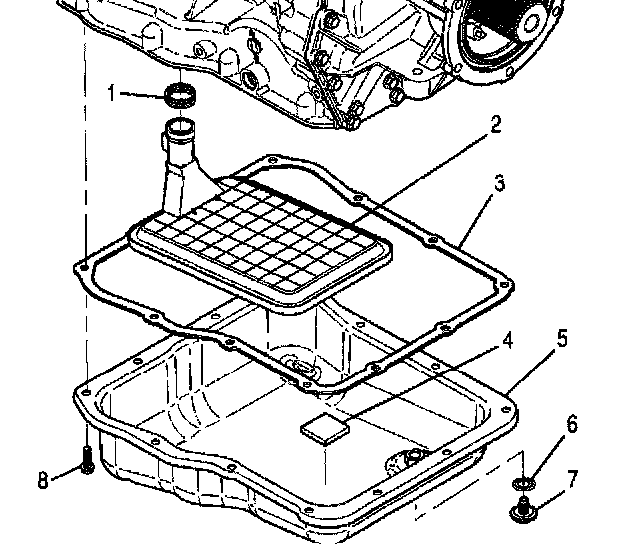 1
2
3
4
5
6
7
8