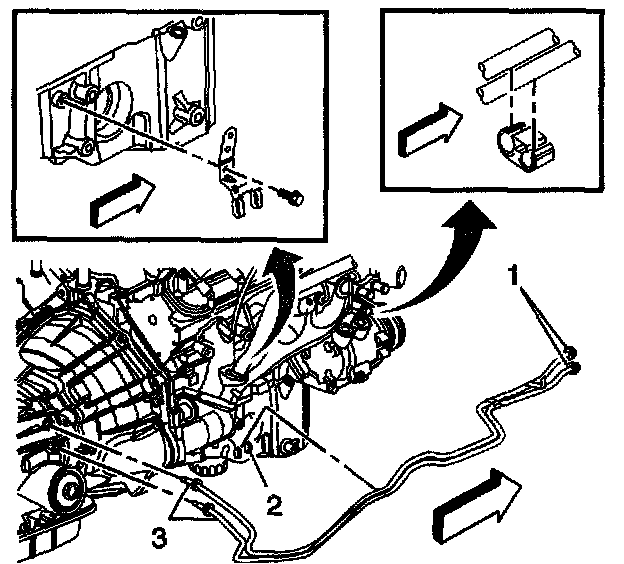 1
2
3