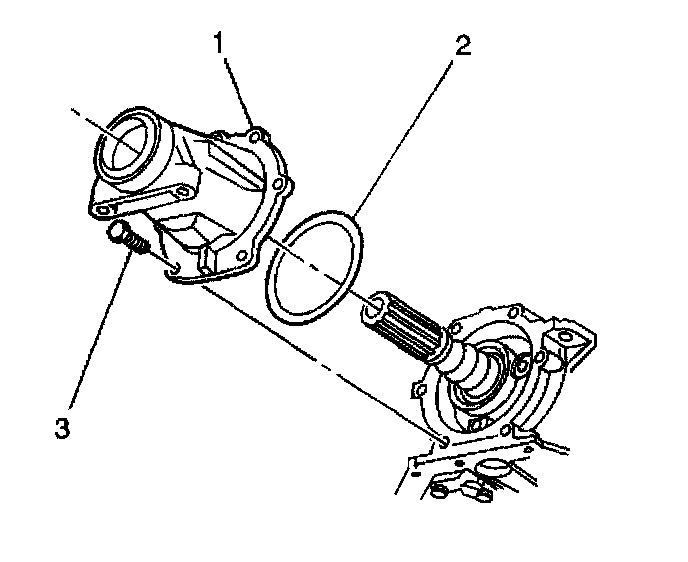 1
2
3