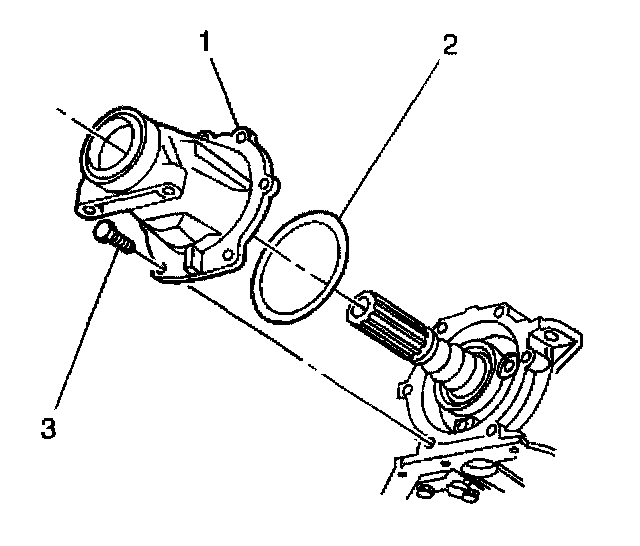 1
2
3