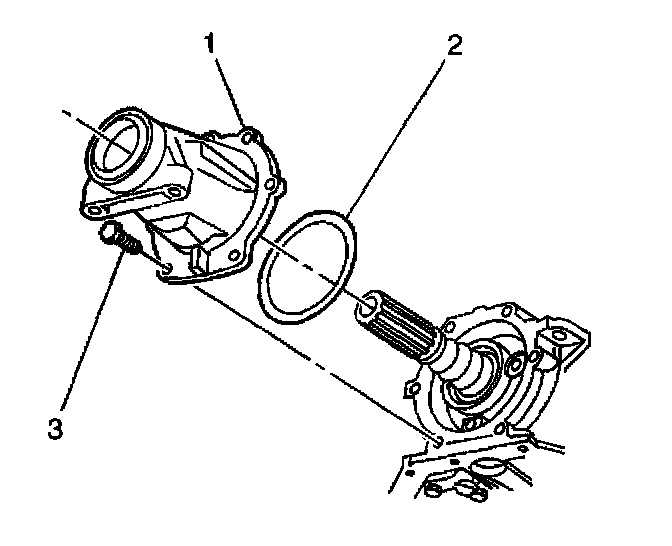 1
2
3