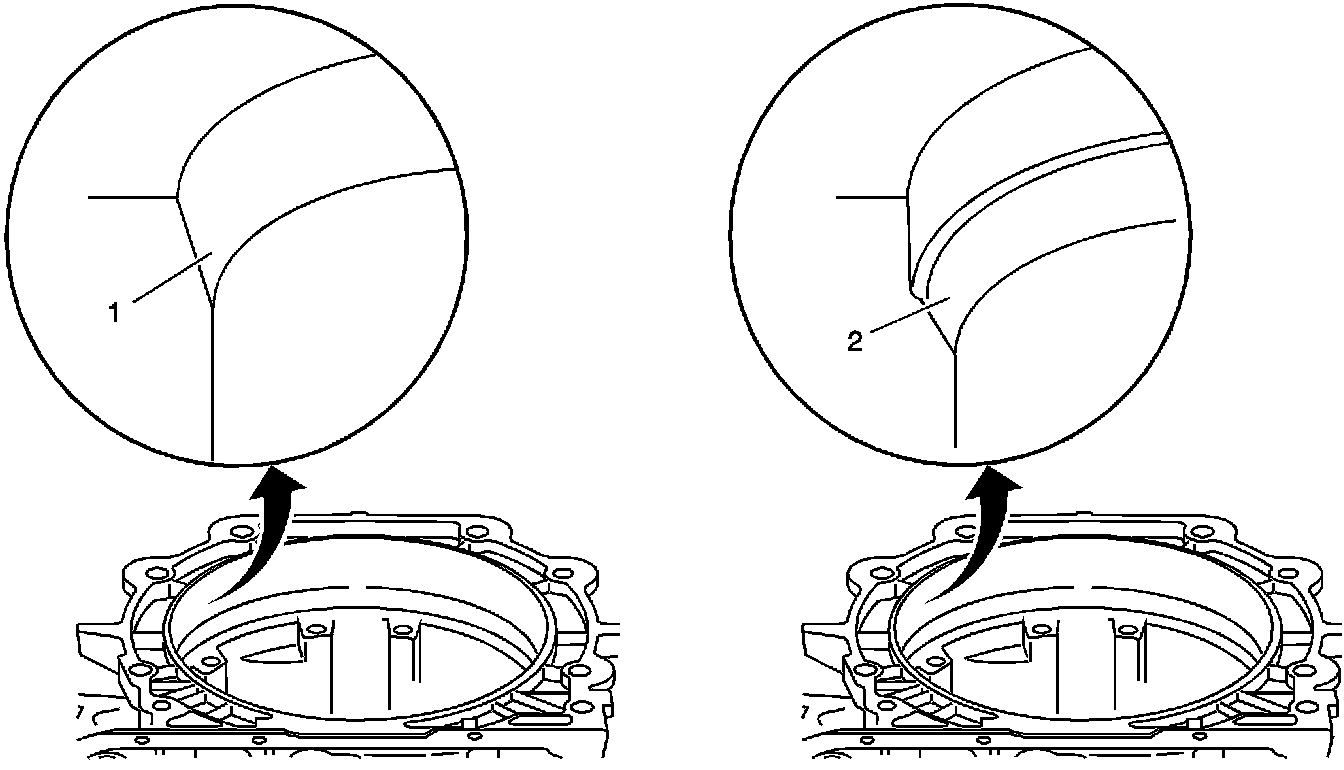 1

2