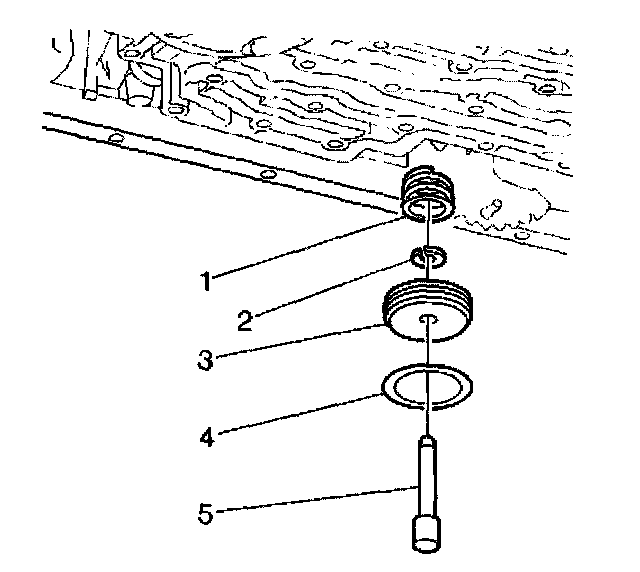 1
2
3
4
5