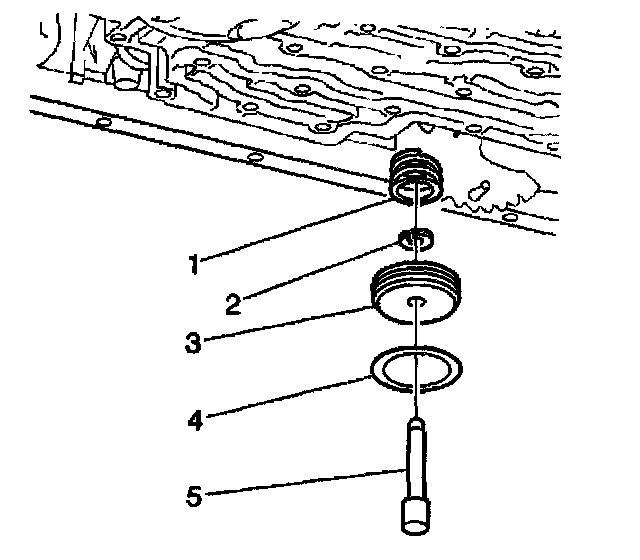 1
2
3
4
5