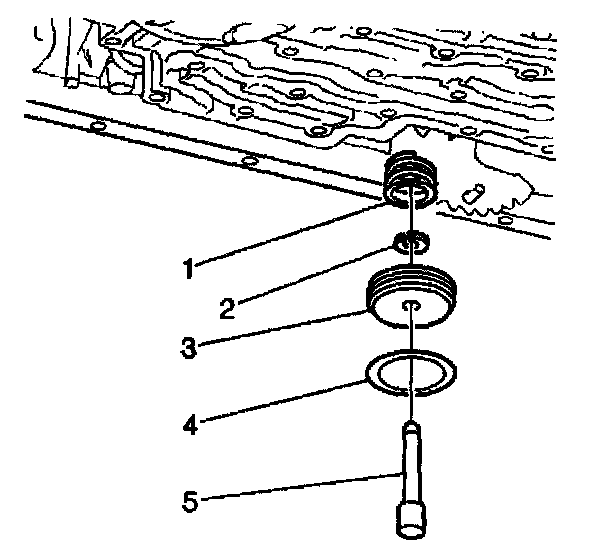 1
2
3
4
5